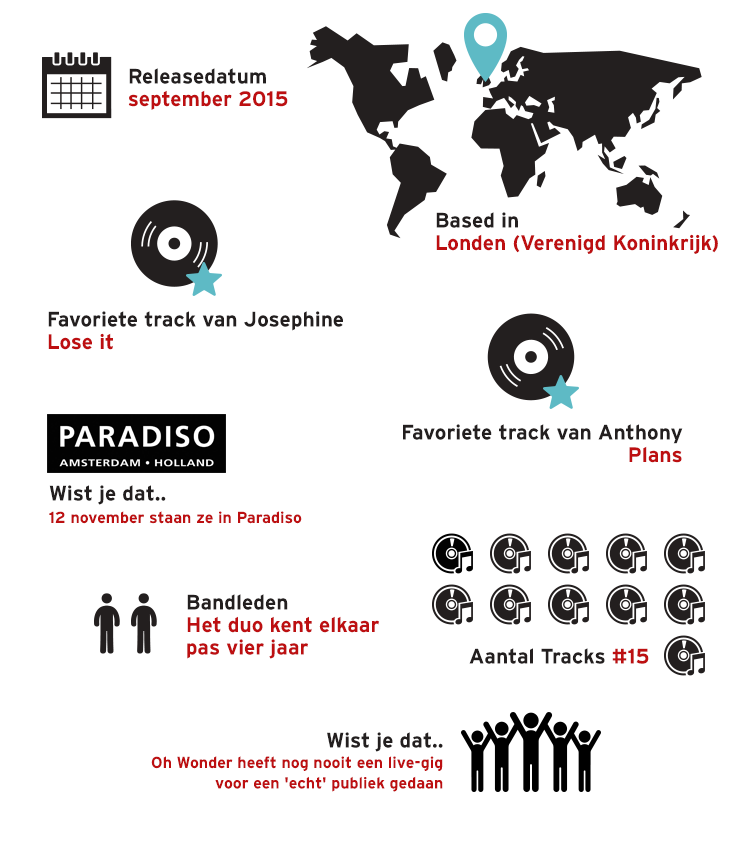 Releasedatum
september 2015

Based in
Londen (Verenigd Koninkrijk)

Favoriete track van Josephine
Lose it

Favoriete track van Anthony
Plans

PARADISO
AMSTERDAM • HOLLAND

Wist je dat..
12 november staan ze in Paradiso

Bandleden
Het duo kent elkaar pas vier jaar

Aantal Tracks #15

Wist je dat..
Oh Wonder heeft nog nooit een live-gig voor een 'echt' publiek gedaan